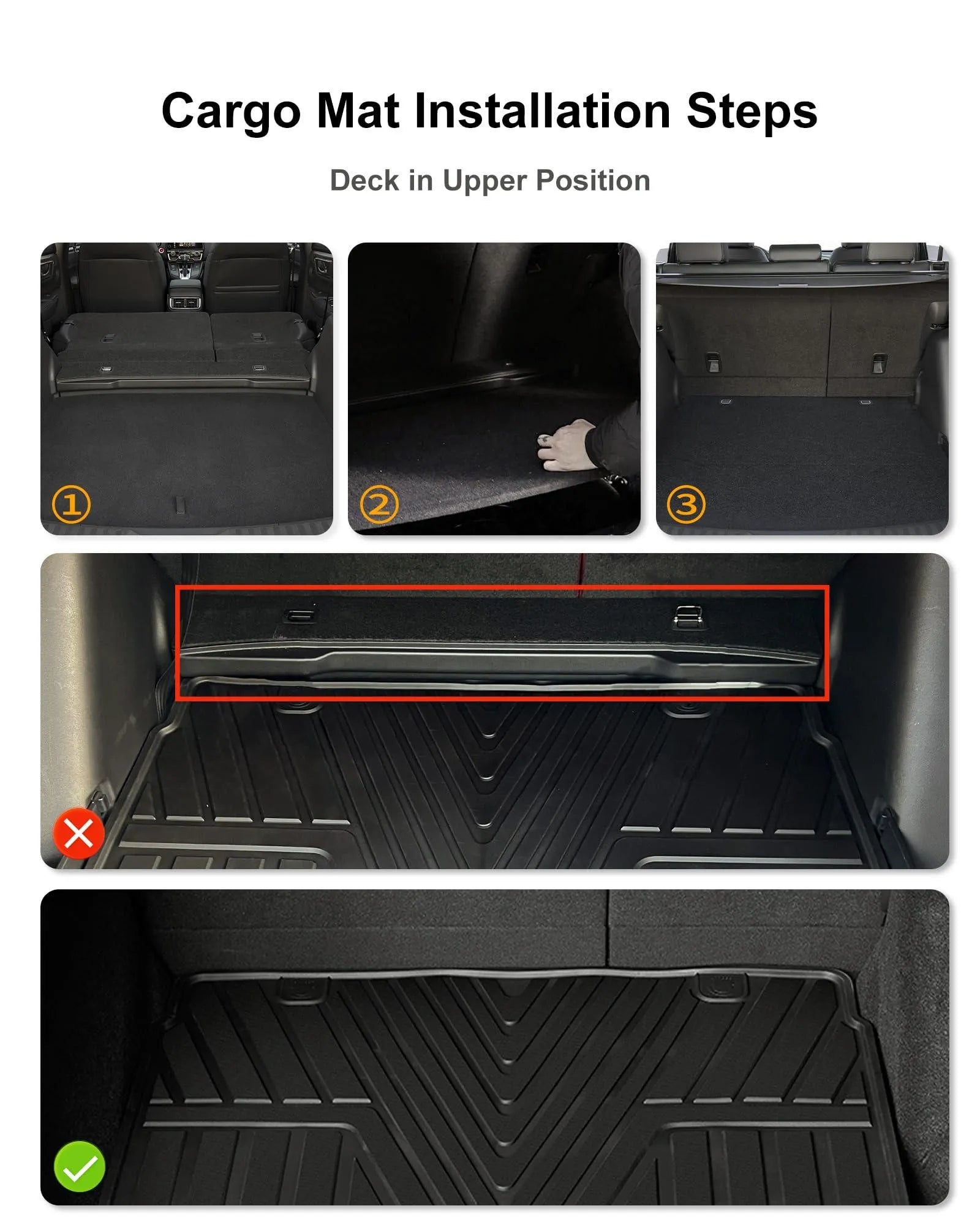 Cargo Mat Installation Steps

Deck in Upper Position

①

②

③